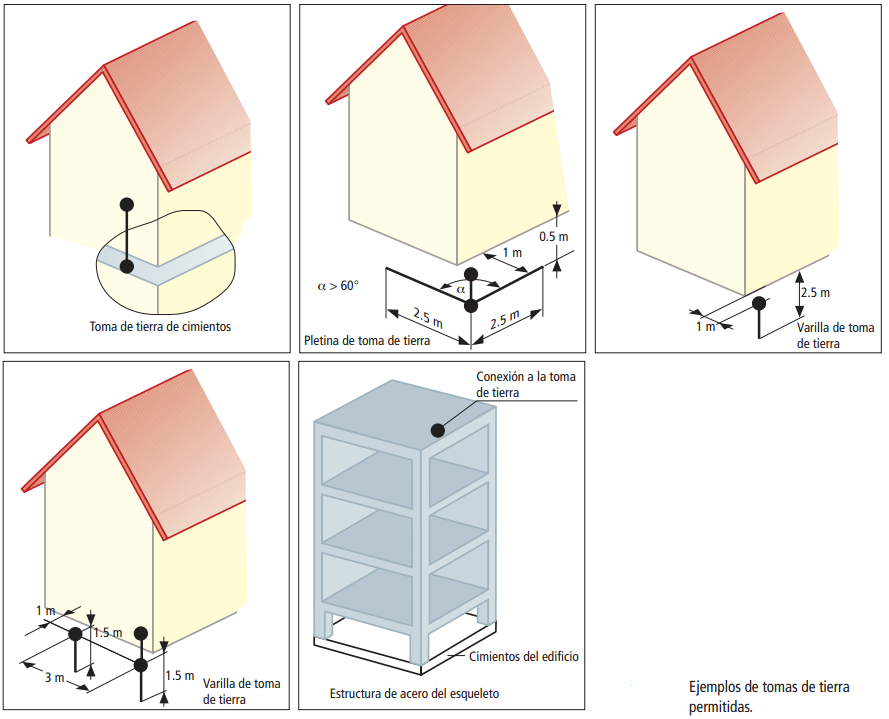 Toma de tierra de cimientos

0.5 m
1 m
$\alpha > 60°$
$\alpha$
2.5 m
2.5 m
Pletina de toma de tierra

2.5 m
1 m
Varilla de toma de tierra

1 m
1.5 m
3 m
1.5 m
Varilla de toma de tierra

Conexión a la toma de tierra
Cimientos del edificio
Estructura de acero del esqueleto

Ejemplos de tomas de tierra permitidas.